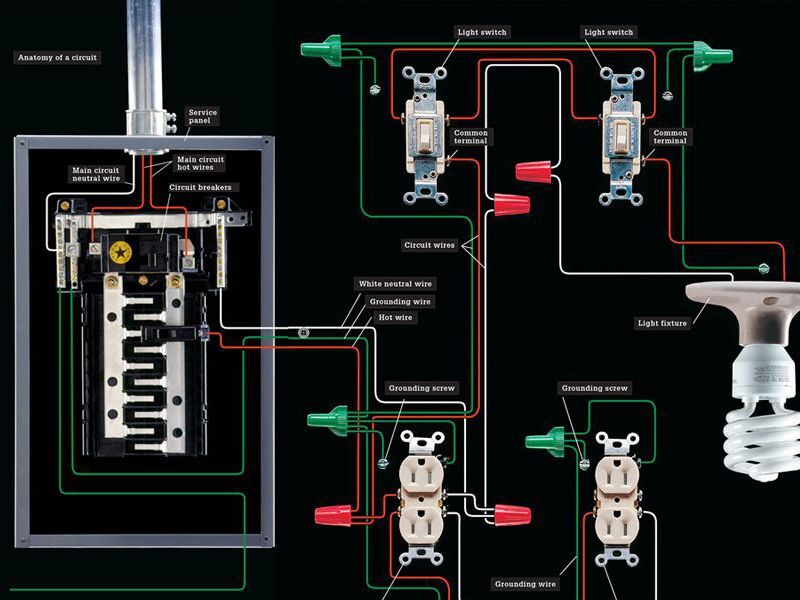 Anatomy of a circuit

Service panel

Main circuit neutral wire

Main circuit hot wires

Circuit breakers

Light switch

Light switch

Common terminal

Common terminal

Circuit wires

White neutral wire

Grounding wire

Hot wire

Light fixture

Grounding screw

Grounding screw

Grounding wire